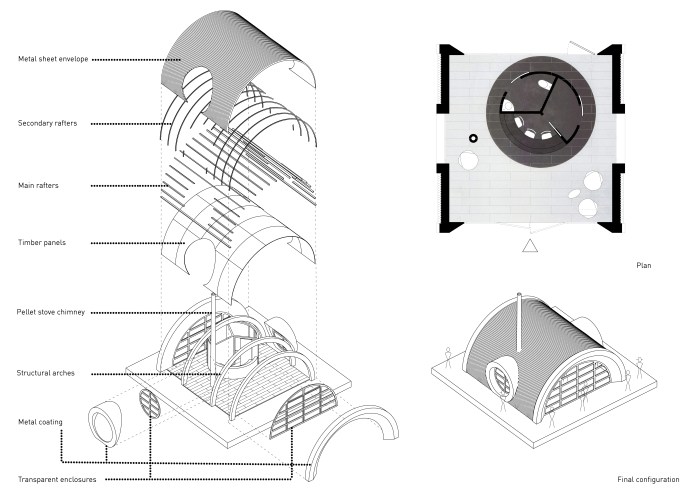 Metal sheet envelope

Secondary rafters

Main rafters

Timber panels

Pellet stove chimney

Structural arches

Metal coating

Transparent enclosures

Plan

Final configuration